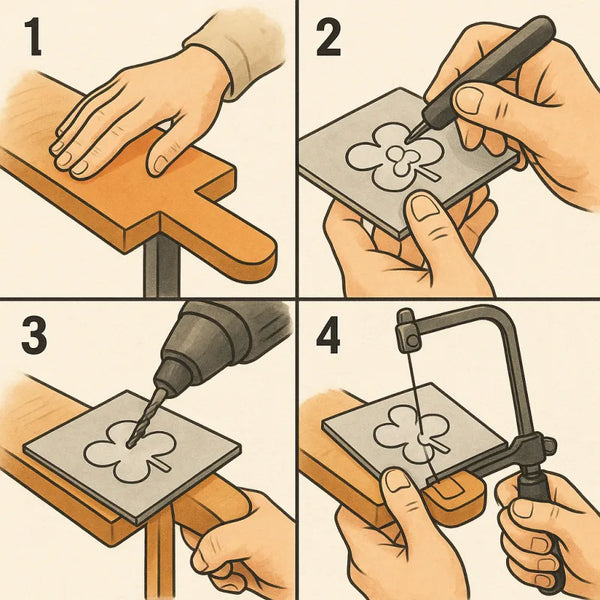 1

2

3

4