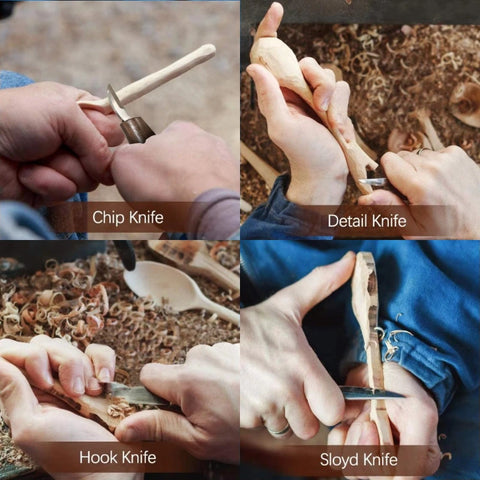 Chip Knife

Detail Knife

Hook Knife

Sloyd Knife