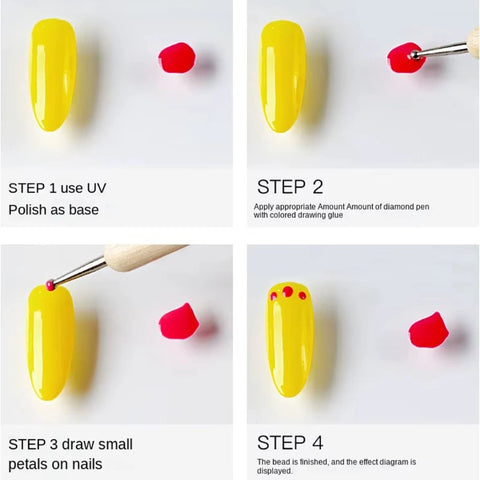 STEP 1 use UV Polish as base

STEP 2

Apply appropriate Amount Amount of diamond pen with colored drawing glue

STEP 3 draw small petals on nails

STEP 4

The bead is finished, and the effect diagram is displayed.