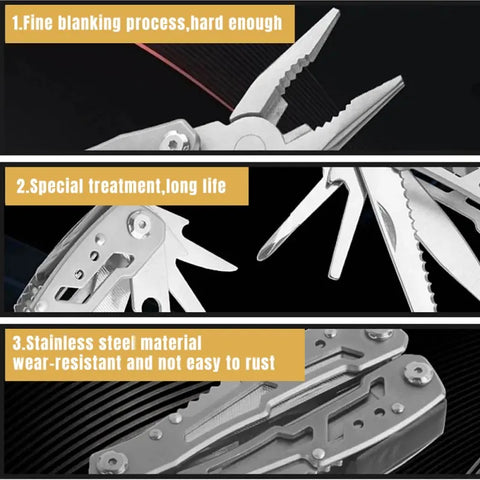 1.Fine blanking process,hard enough

2.Special treatment,long life

3.Stainless steel material
wear-resistant and not easy to rust