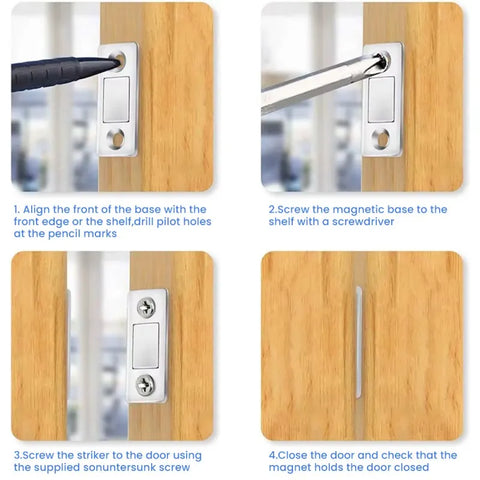 1. Align the front of the base with the front edge or the shelf,drill pilot holes at the pencil marks

2.Screw the magnetic base to the shelf with a screwdriver

3.Screw the striker to the door using the supplied sonuntersunk screw

4.Close the door and check that the magnet holds the door closed