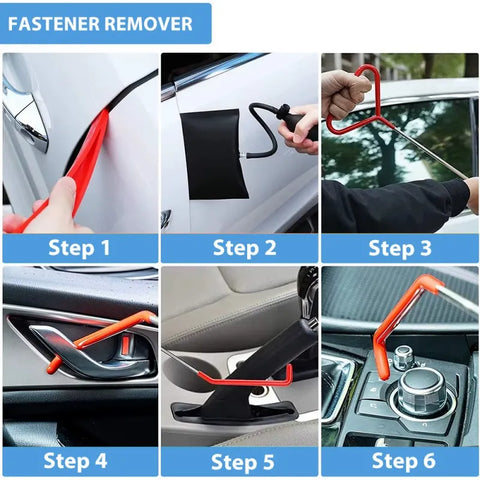 FASTENER REMOVER

Step 1

Step 2

Step 3

Step 4

Step 5

Step 6