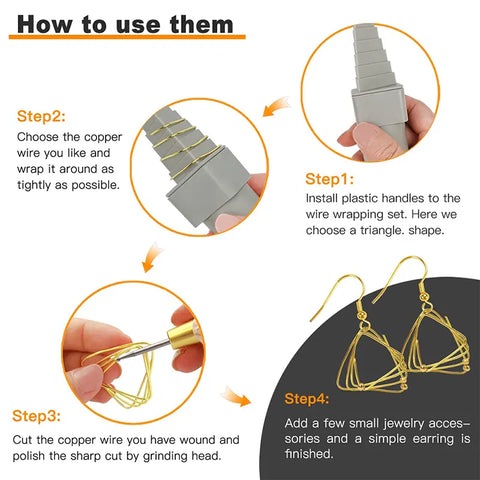 How to use them

Step2:
Choose the copper wire you like and wrap it around as tightly as possible.

Step1:
Install plastic handles to the wire wrapping set. Here we choose a triangle. shape.

Step3:
Cut the copper wire you have wound and polish the sharp cut by grinding head.

Step4:
Add a few small jewelry accessories and a simple earring is finished.