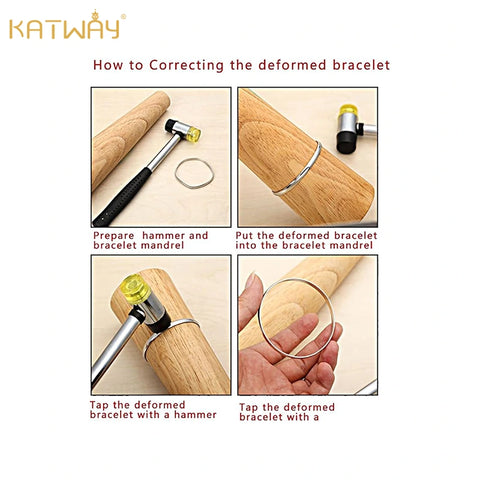 KATWAY®

How to Correcting the deformed bracelet

Prepare hammer and bracelet mandrel

Put the deformed bracelet into the bracelet mandrel

Tap the deformed bracelet with a hammer

Tap the deformed bracelet with a