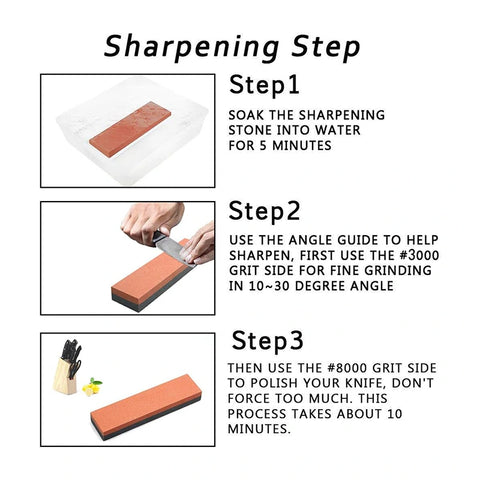 Sharpening Step

Step1

SOAK THE SHARPENING STONE INTO WATER FOR 5 MINUTES

Step2

USE THE ANGLE GUIDE TO HELP SHARPEN, FIRST USE THE #3000 GRIT SIDE FOR FINE GRINDING IN 10~30 DEGREE ANGLE

Step3

THEN USE THE #8000 GRIT SIDE TO POLISH YOUR KNIFE, DON'T FORCE TOO MUCH. THIS PROCESS TAKES ABOUT 10 MINUTES.