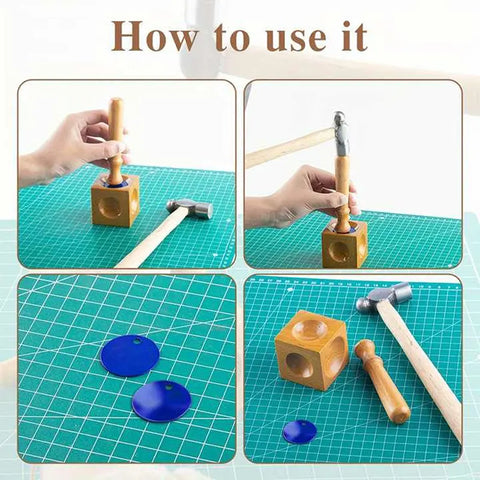 How to use it