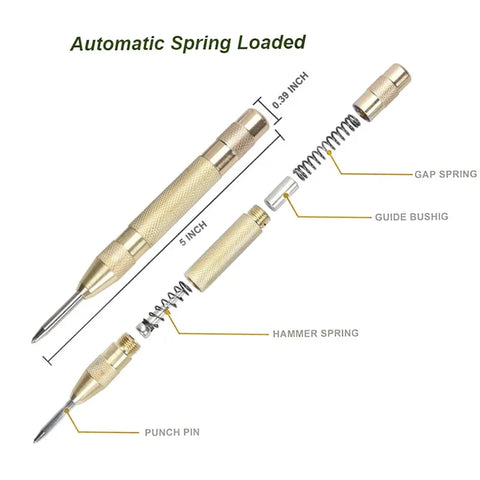 Automatic Spring Loaded

0.39 INCH

5 INCH

GAP SPRING

GUIDE BUSHIG

HAMMER SPRING

PUNCH PIN