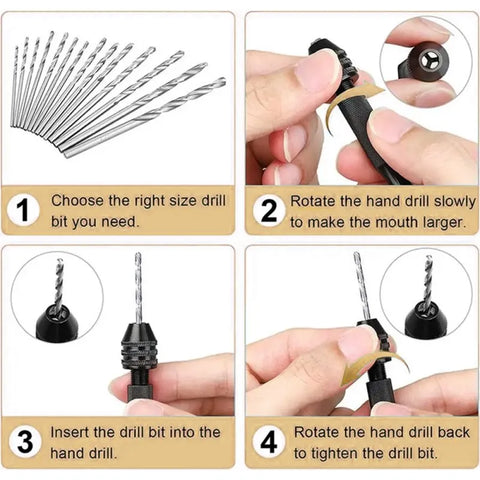 1 Choose the right size drill bit you need.

2 Rotate the hand drill slowly to make the mouth larger.

3 Insert the drill bit into the hand drill.

4 Rotate the hand drill back to tighten the drill bit.