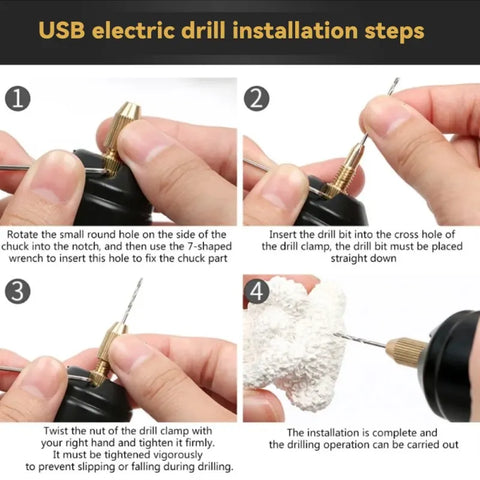 USB electric drill installation steps

1

Rotate the small round hole on the side of the chuck into the notch, and then use the 7-shaped wrench to insert this hole to fix the chuck part

2

Insert the drill bit into the cross hole of the drill clamp, the drill bit must be placed straight down

3

Twist the nut of the drill clamp with your right hand and tighten it firmly. It must be tightened vigorously to prevent slipping or falling during drilling.

4

The installation is complete and the drilling operation can be carried out