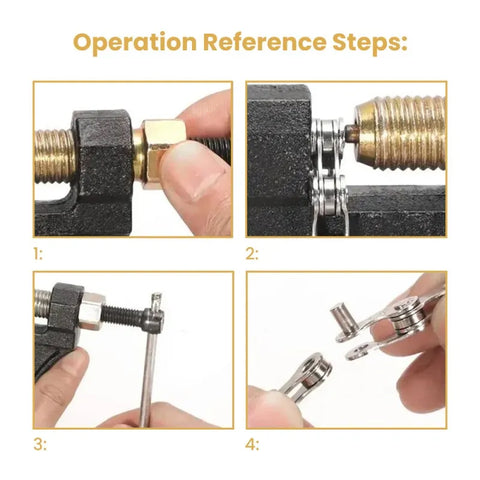 Operation Reference Steps:

1:

2:

3:

4: