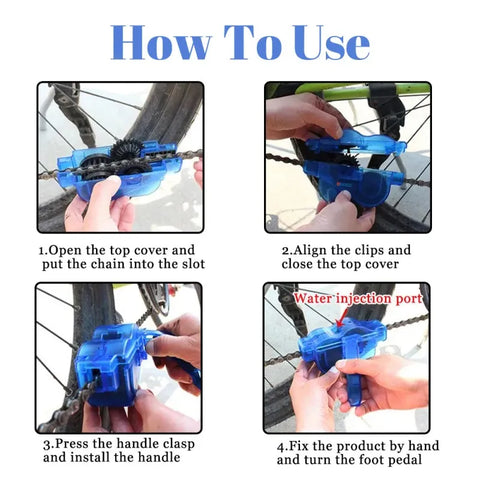 How To Use

1.Open the top cover and put the chain into the slot

2.Align the clips and close the top cover

3.Press the handle clasp and install the handle

Water injection port

4.Fix the product by hand and turn the foot pedal