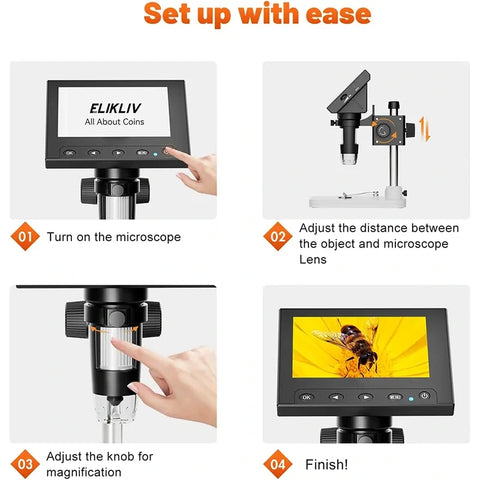 Set up with ease

ELIKLIV
All About Coins

OK

01 Turn on the microscope

02 Adjust the distance between the object and microscope Lens

03 Adjust the knob for magnification

OK

04 Finish!