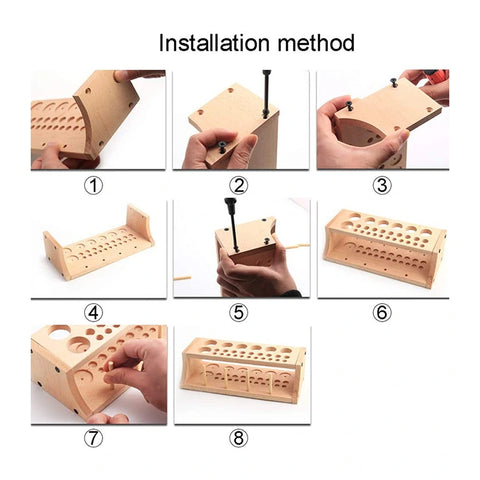 Installation method

①

②

③

④

⑤

⑥

⑦

⑧