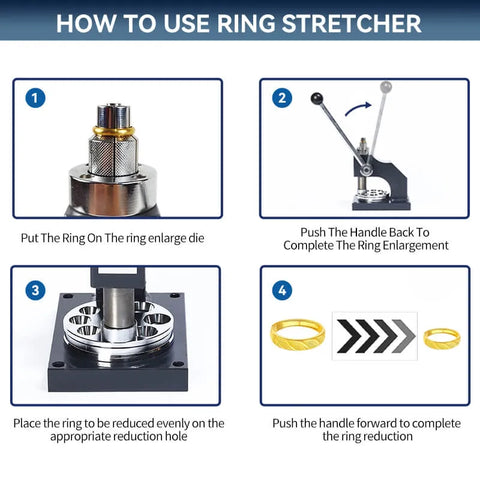 HOW TO USE RING STRETCHER

1

Put The Ring On The ring enlarge die

2

Push The Handle Back To Complete The Ring Enlargement

3

Place the ring to be reduced evenly on the appropriate reduction hole

4

Push the handle forward to complete the ring reduction